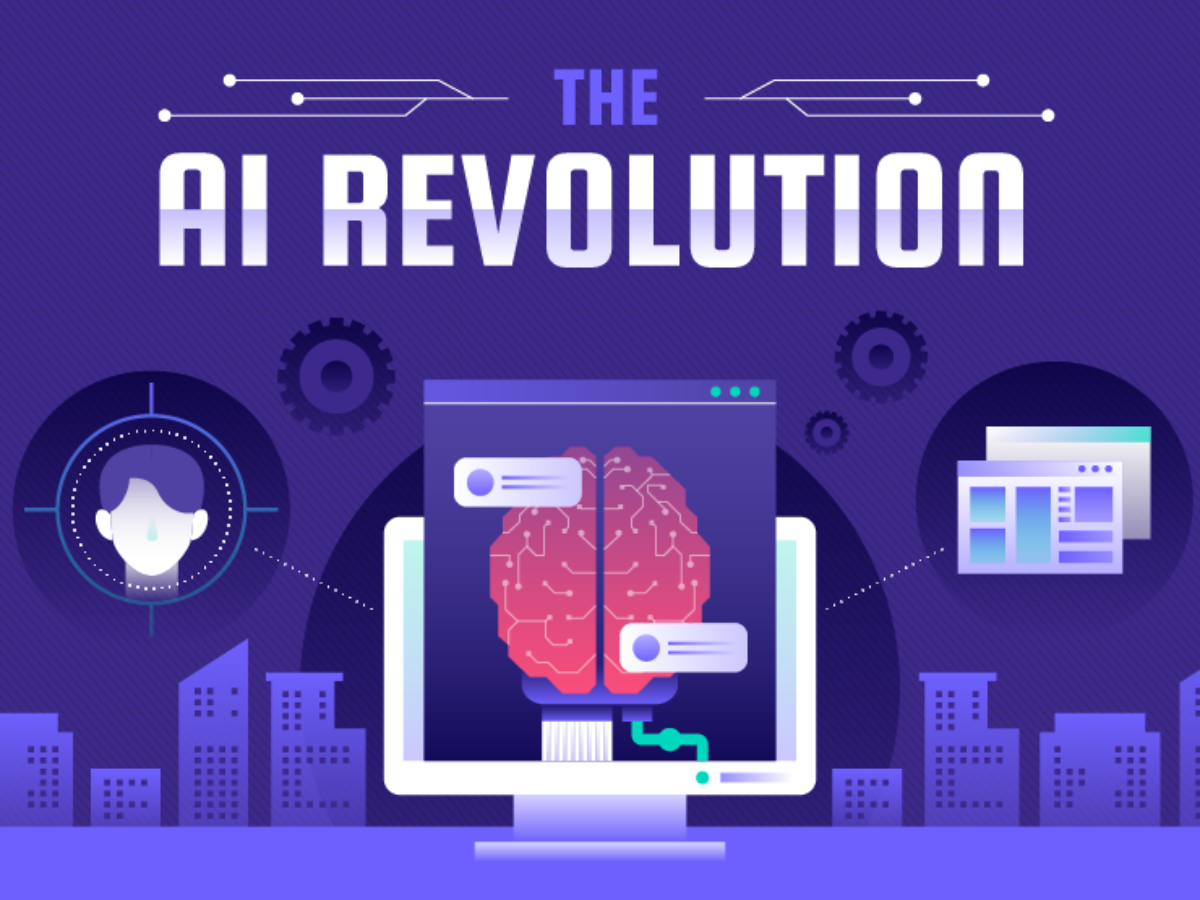 THE
AI REVOLUTION